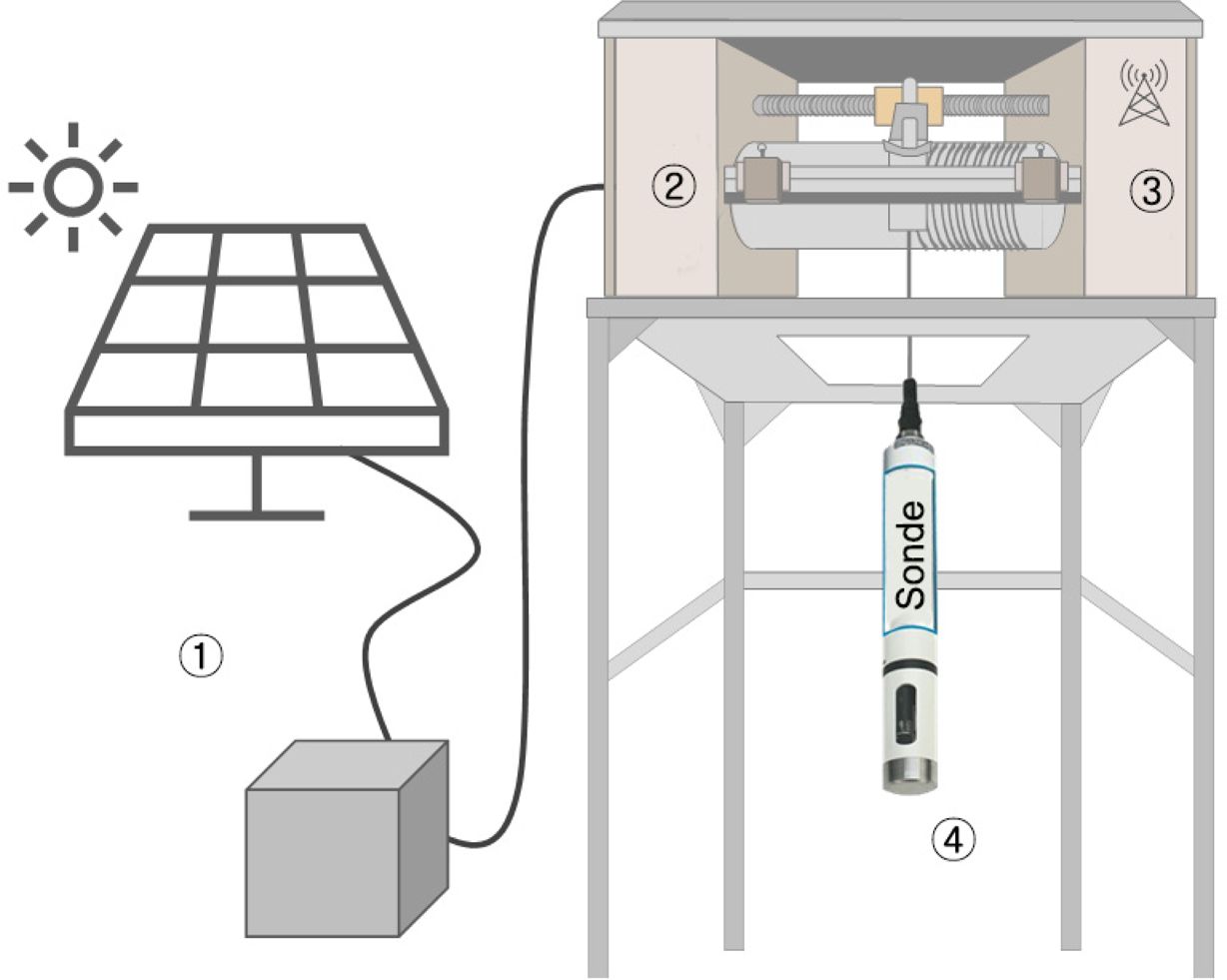 ②
③
①
Sonde
④