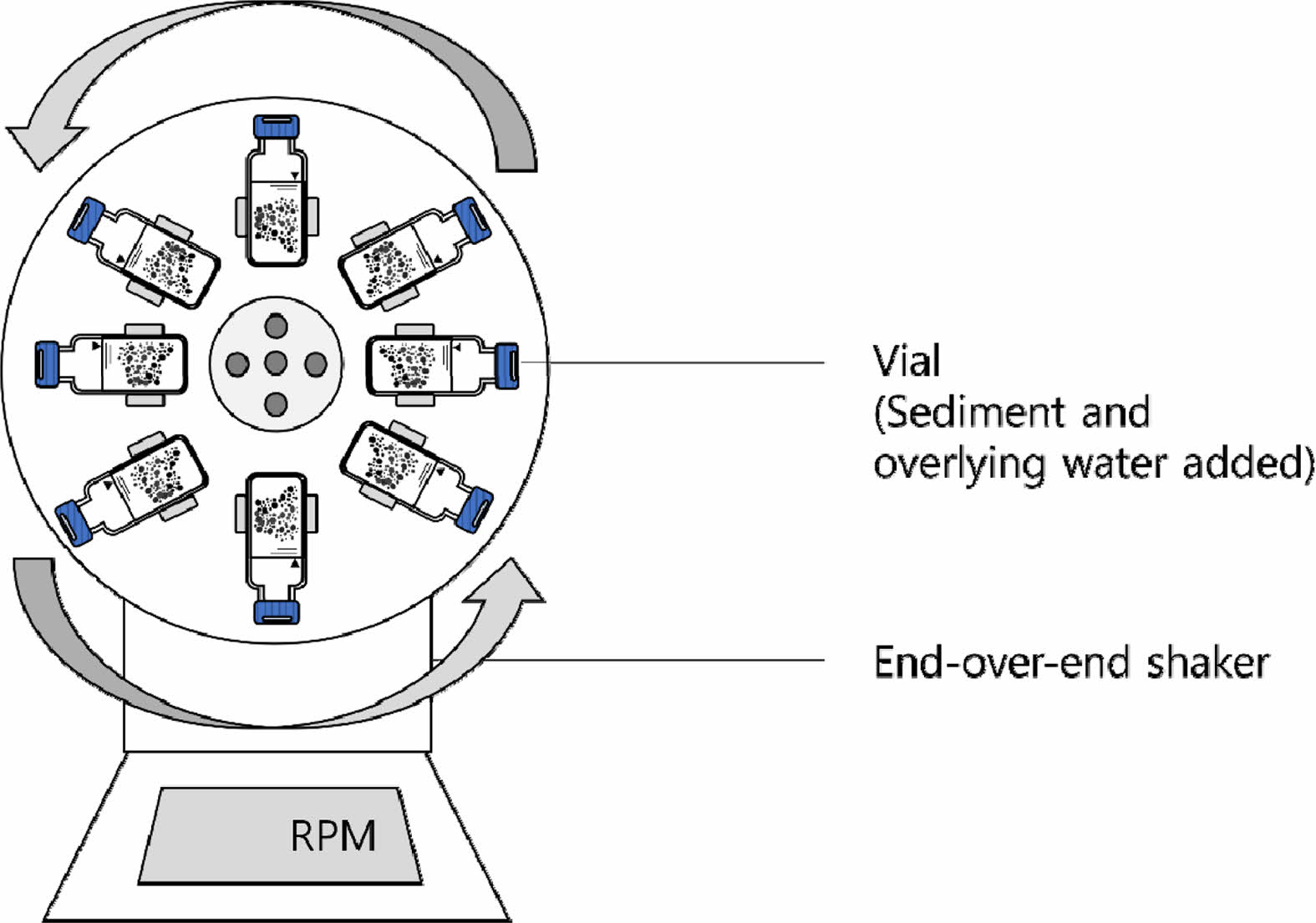 Vial
(Sediment and overlying water added)

End-over-end shaker

RPM