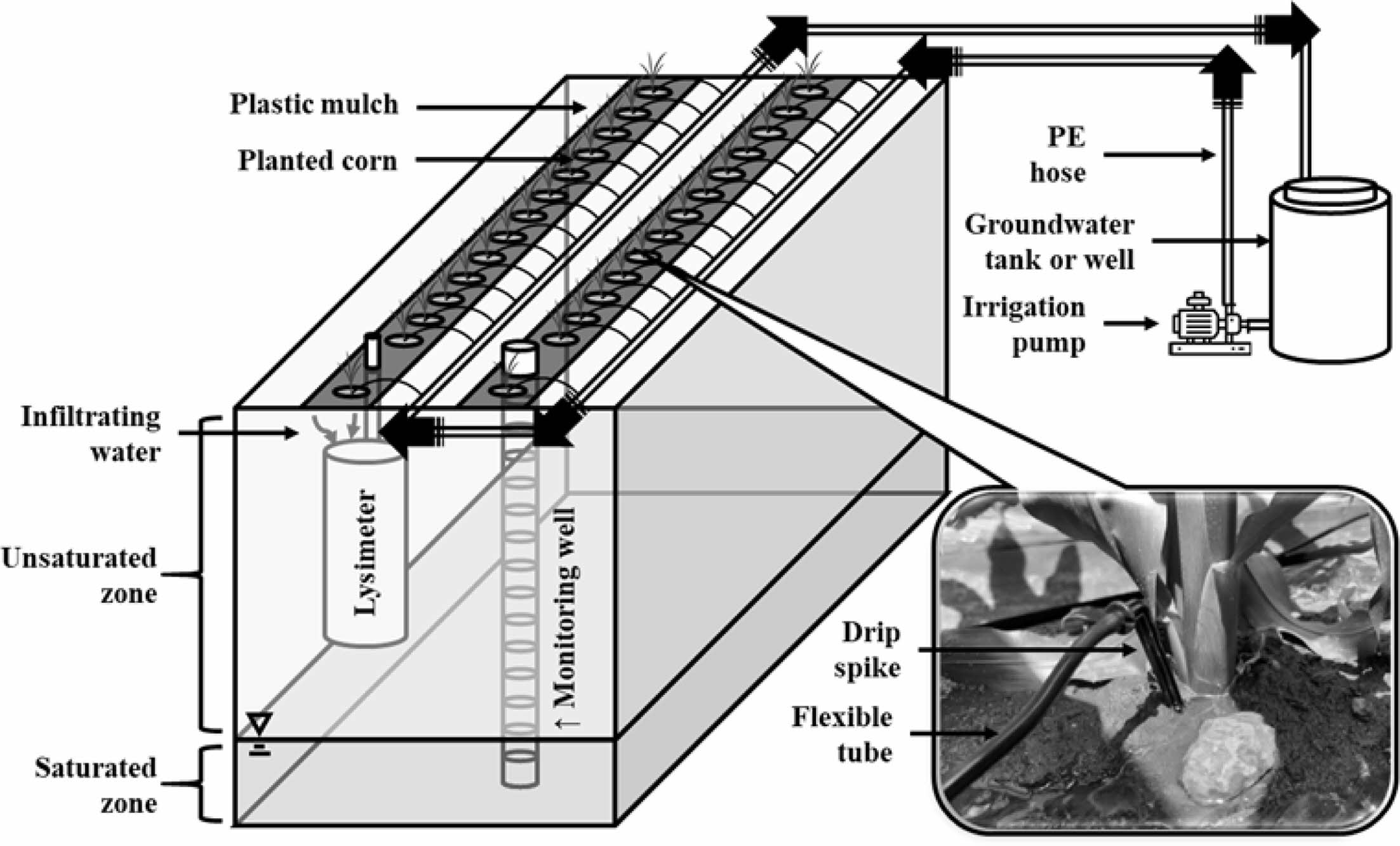 Plastic mulch

Planted corn

PE hose

Groundwater tank or well

Irrigation pump

Infiltrating water

Unsaturated zone

Saturated zone

Lysimeter

Monitoring well

Drip spike

Flexible tube