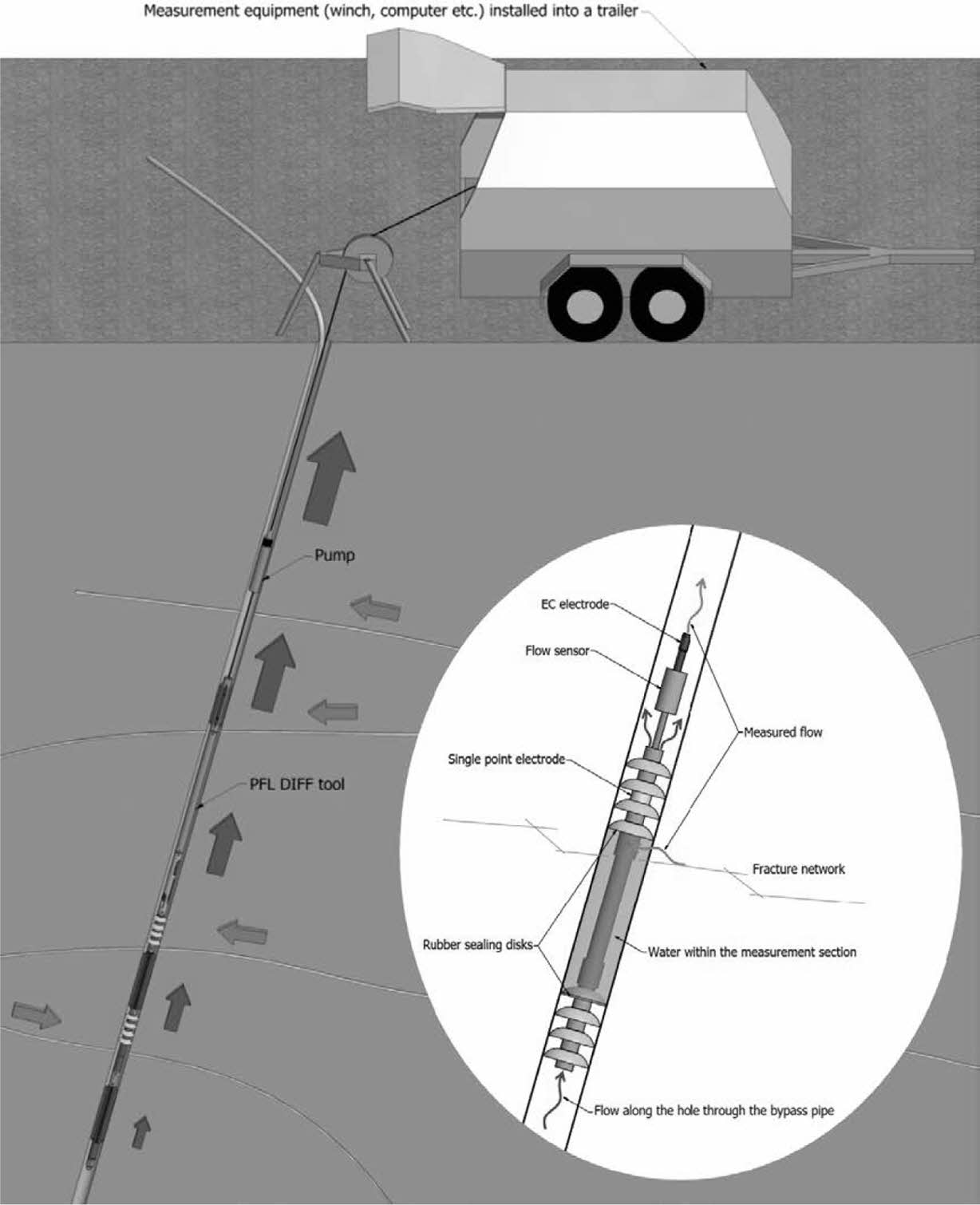 Measurement equipment (winch, computer etc.) installed into a trailer

Pump

PFL DIFF tool

EC electrode

Flow sensor

Measured flow

Single point electrode

Fracture network

Rubber sealing disks

Water within the measurement section

Flow along the hole through the bypass pipe