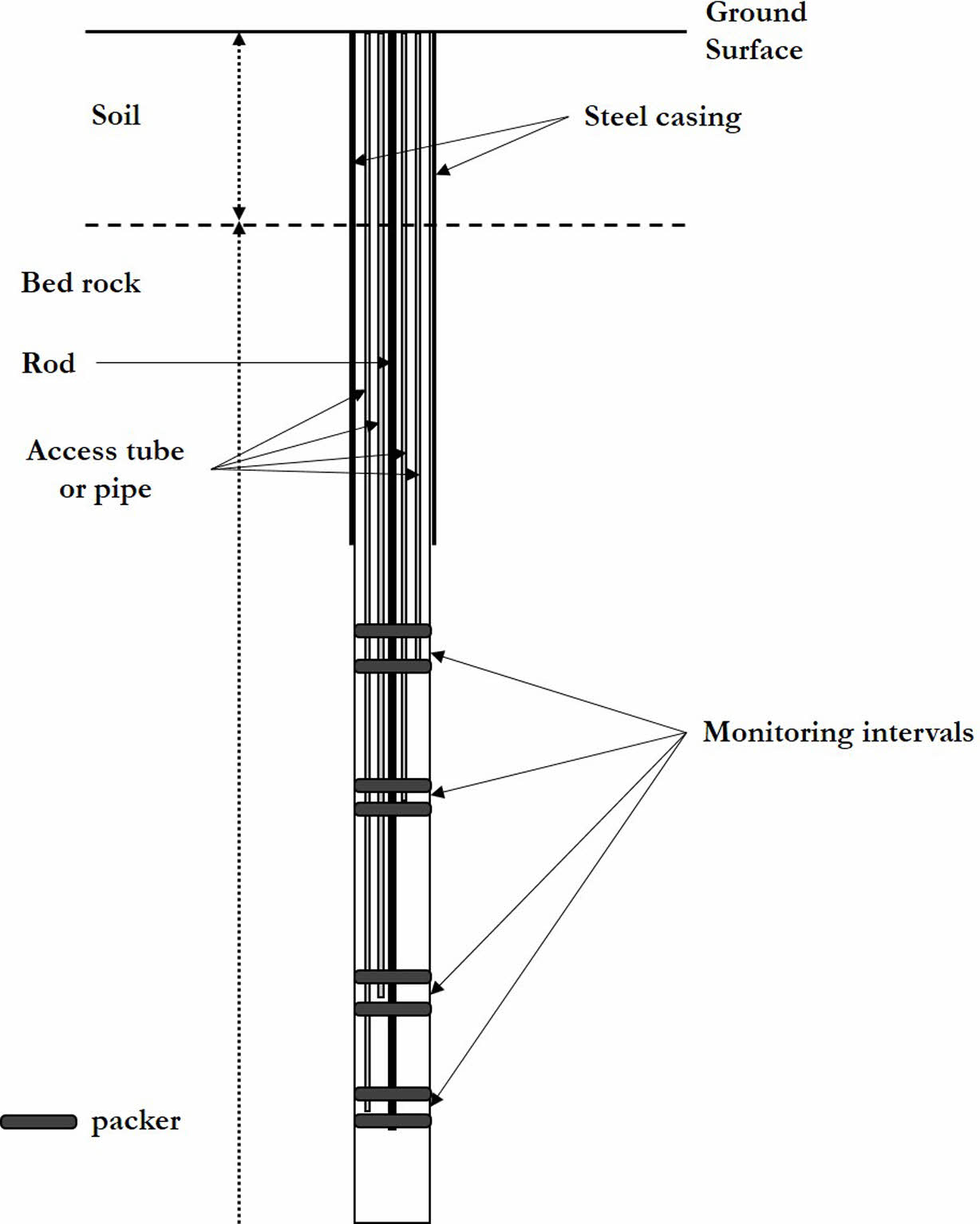 Ground Surface

Soil

Steel casing

Bed rock

Rod

Access tube or pipe

Monitoring intervals

packer