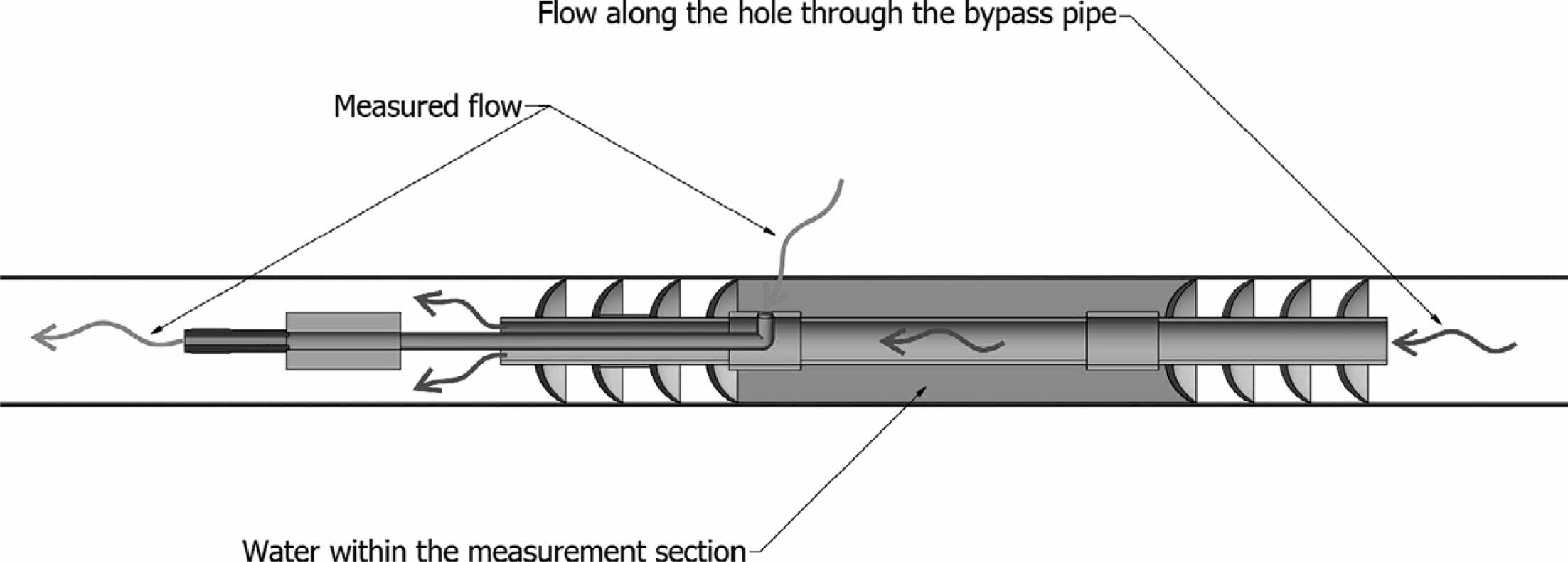 Flow along the hole through the bypass pipe

Measured flow

Water within the measurement section