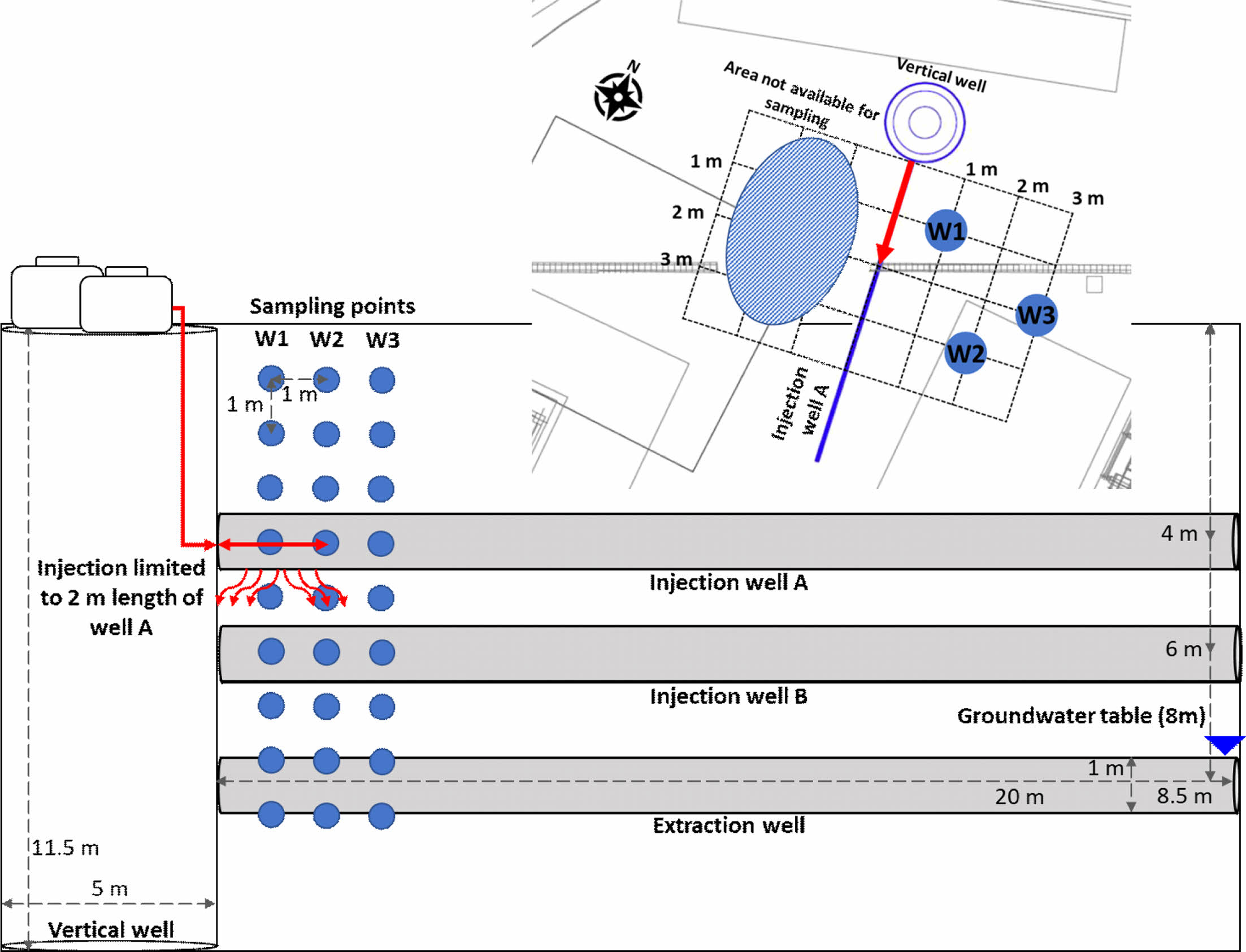 N

Area not available for sampling

Vertical well

1 m
2 m
3 m

1 m
2 m
3 m

W1
W3
W2

Injection well A

Sampling points
W1 W2 W3

1 m
1 m

Injection limited to 2 m length of well A

4 m
Injection well A

6 m
Injection well B

Groundwater table (8m)

1 m
20 m
8.5 m
Extraction well

11.5 m
5 m
Vertical well